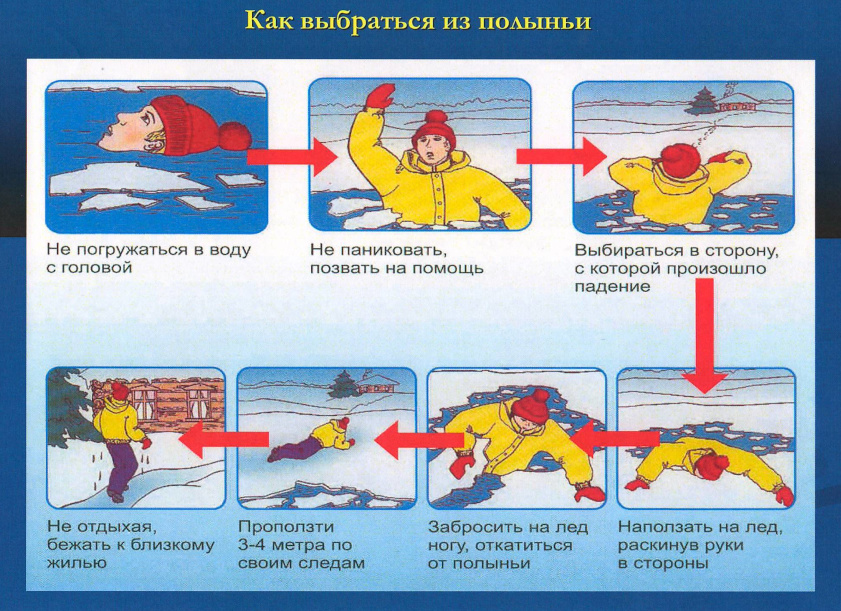 Как выбраться из полыньи

Не погружаться в воду с головой

Не паниковать, позвать на помощь

Выбираться в сторону, с которой произошло падение

Наползать на лед, раскинув руки в стороны

Забросить на лед ногу, откатиться от полыньи

Проползти 3-4 метра по своим следам

Не отдыхая, бежать к близкому жилью